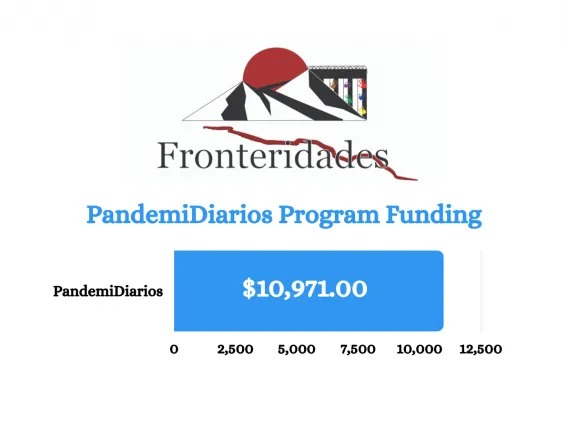 Fronteridades

PandemiDiarios Program Funding

PandemiDiarios

\$10,971.00

0 2,500 5,000 7,500 10,000 12,500