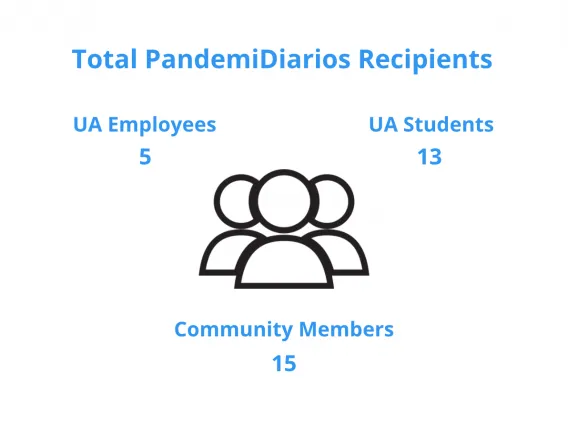 Total PandemiDiarios Recipients

UA Employees
5

UA Students
13

Community Members
15